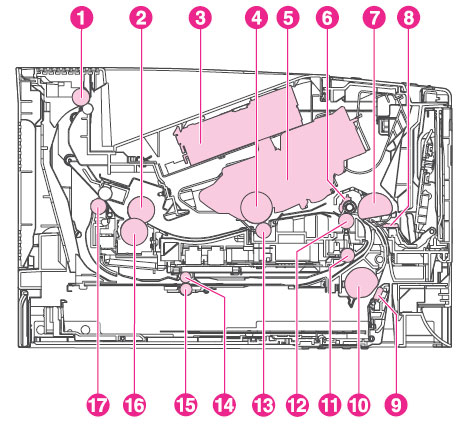 1
2
3
4
5
6
7
8
17
16
15
14
13
12
11
10
9